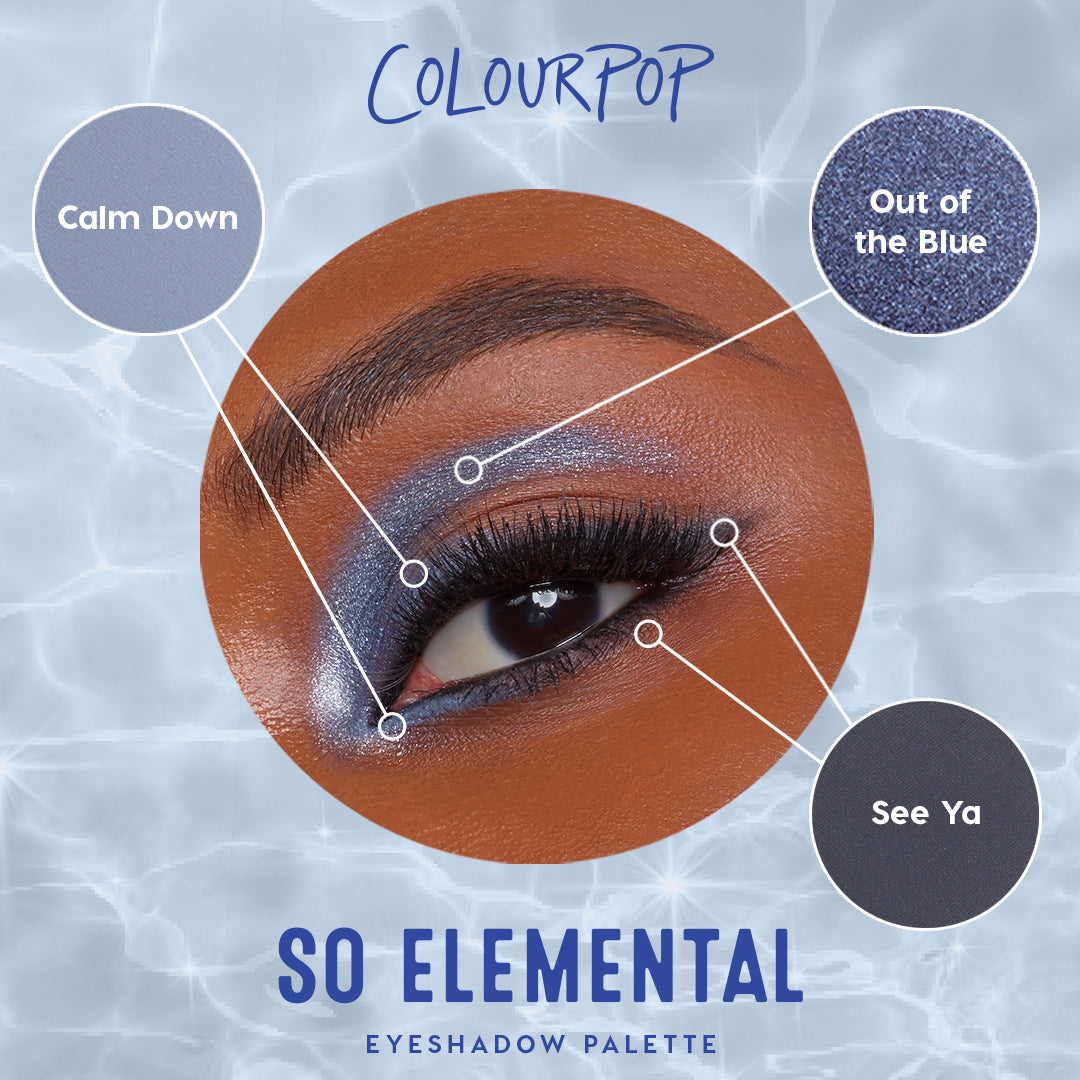 COLOURPOP

Calm Down

Out of the Blue

See Ya

SO ELEMENTAL

EYESHADOW PALETTE