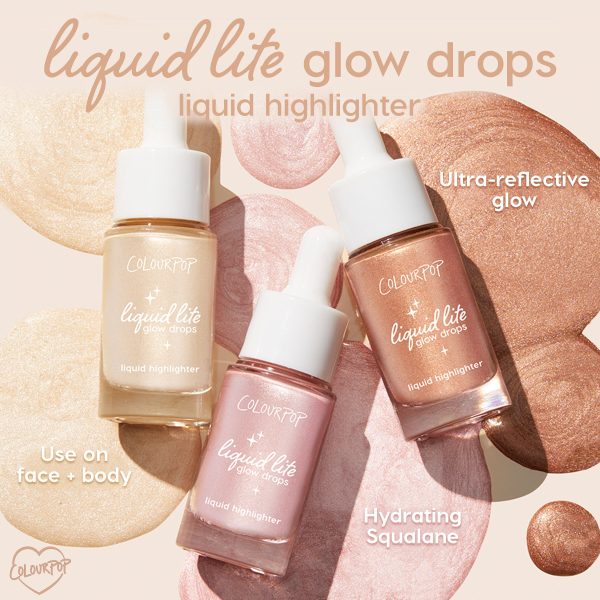 liquid lite glow drops
liquid highlighter

Ultra-reflective glow

COLOURPOP
liquid lite
glow drops
liquid highlighter

COLOURPOP
liquid lite
glow drops
liquid highlighter

COLOURPOP
liquid lite
glow drops
liquid highlighter

Use on face + body

Hydrating Squalane

COLOURPOP