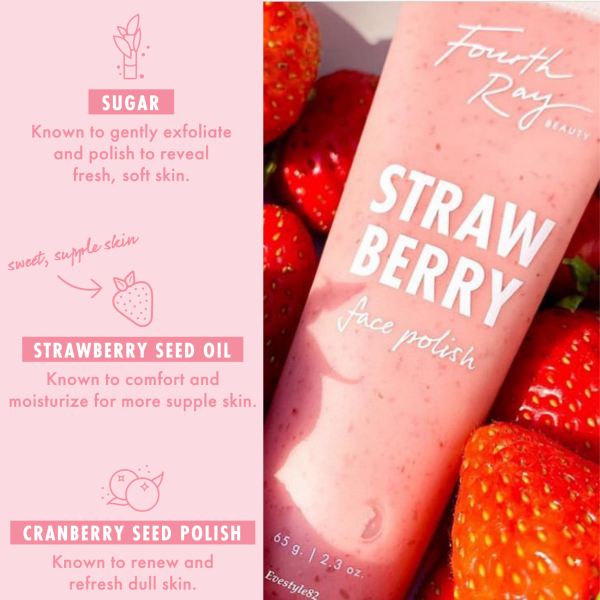 SUGAR

Known to gently exfoliate and polish to reveal fresh, soft skin.

sweet, supple skin

STRAWBERRY SEED OIL

Known to comfort and moisturize for more supple skin.

CRANBERRY SEED POLISH

Known to renew and refresh dull skin.

Fourth Ray BEAUTY

STRAW BERRY face polish

65 g. | 2.3 oz.

Evestyle82