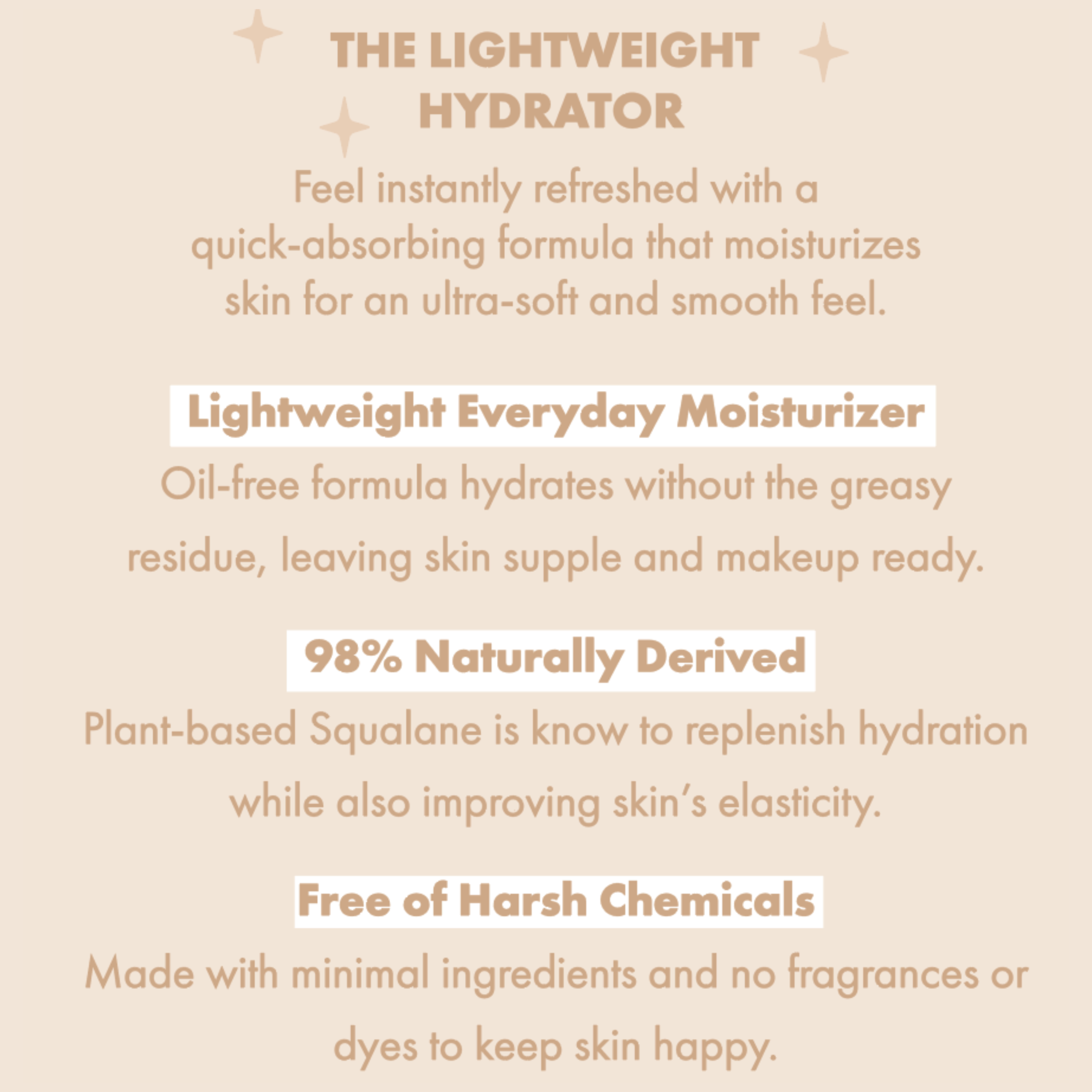 THE LIGHTWEIGHT HYDRATOR

Feel instantly refreshed with a quick-absorbing formula that moisturizes skin for an ultra-soft and smooth feel.

Lightweight Everyday Moisturizer

Oil-free formula hydrates without the greasy residue, leaving skin supple and makeup ready.

98% Naturally Derived

Plant-based Squalane is know to replenish hydration while also improving skin's elasticity.

Free of Harsh Chemicals

Made with minimal ingredients and no fragrances or dyes to keep skin happy.